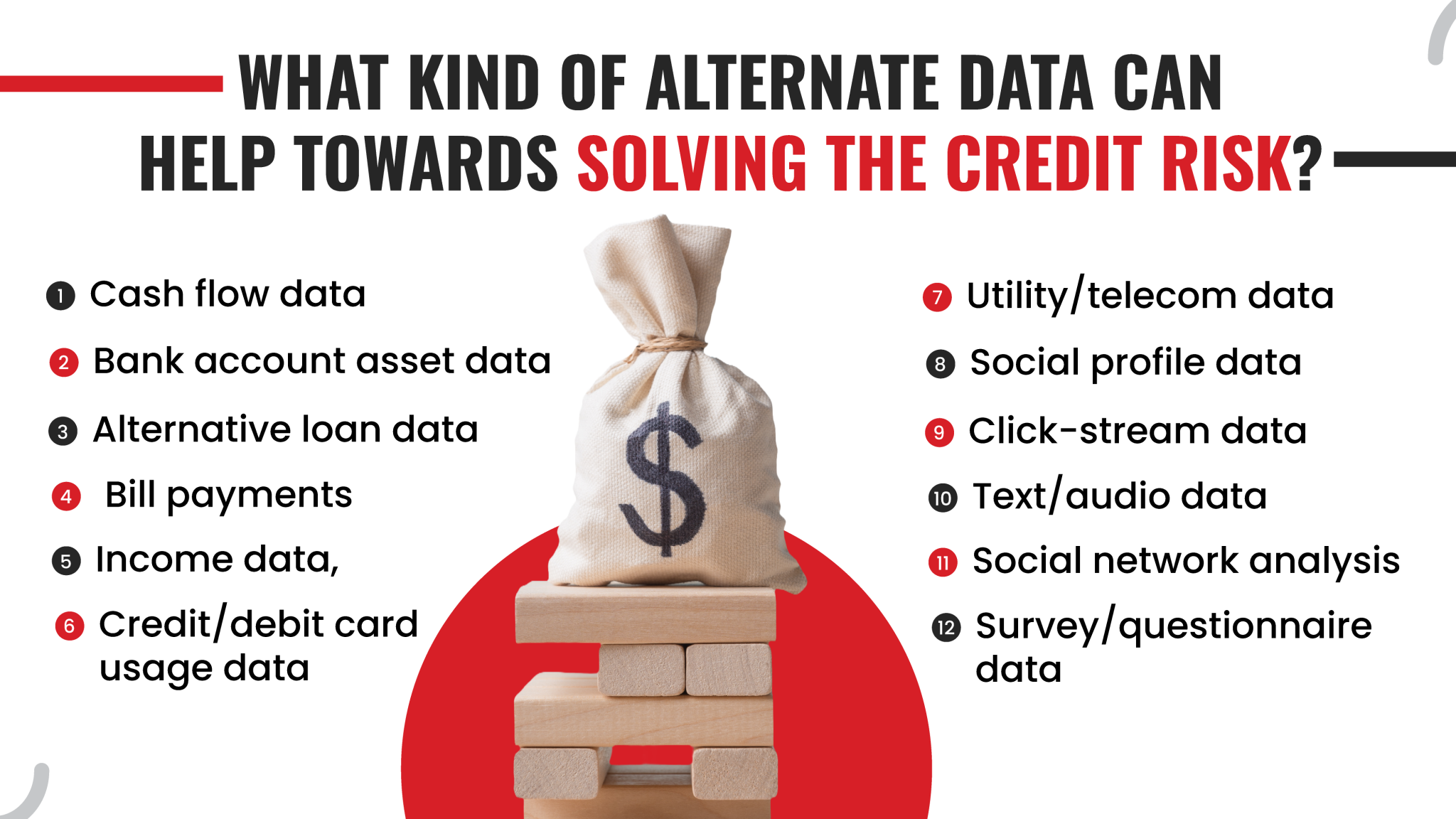 WHAT KIND OF ALTERNATE DATA CAN HELP TOWARDS SOLVING THE CREDIT RISK?

1 Cash flow data

2 Bank account asset data

3 Alternative loan data

4 Bill payments

5 Income data,

6 Credit/debit card usage data

$

7 Utility/telecom data

8 Social profile data

9 Click-stream data

10 Text/audio data

11 Social network analysis

12 Survey/questionnaire data